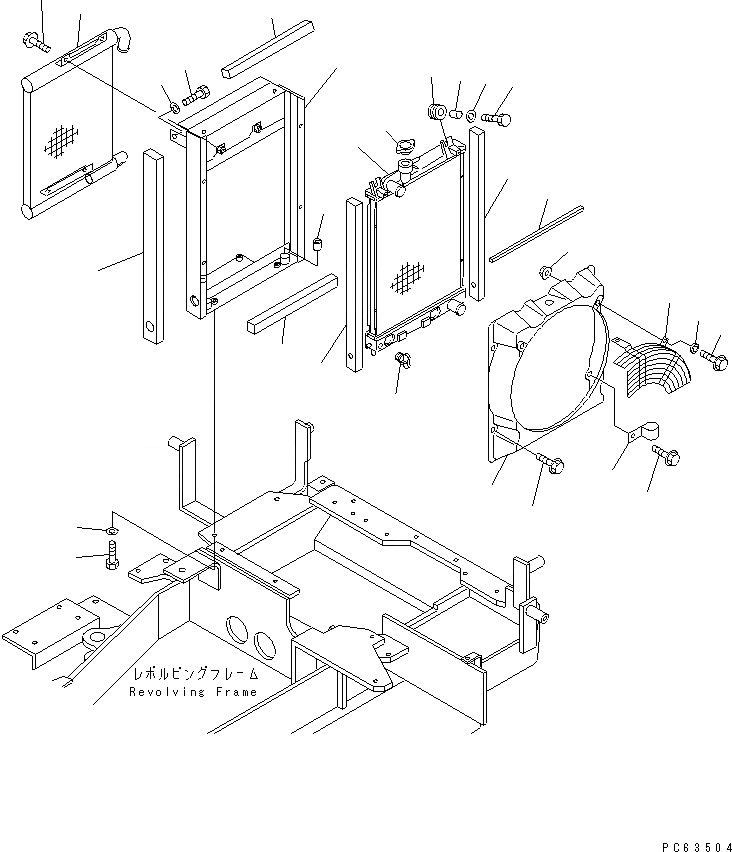 レボルビングフレーム
Revolving Frame

PC63504