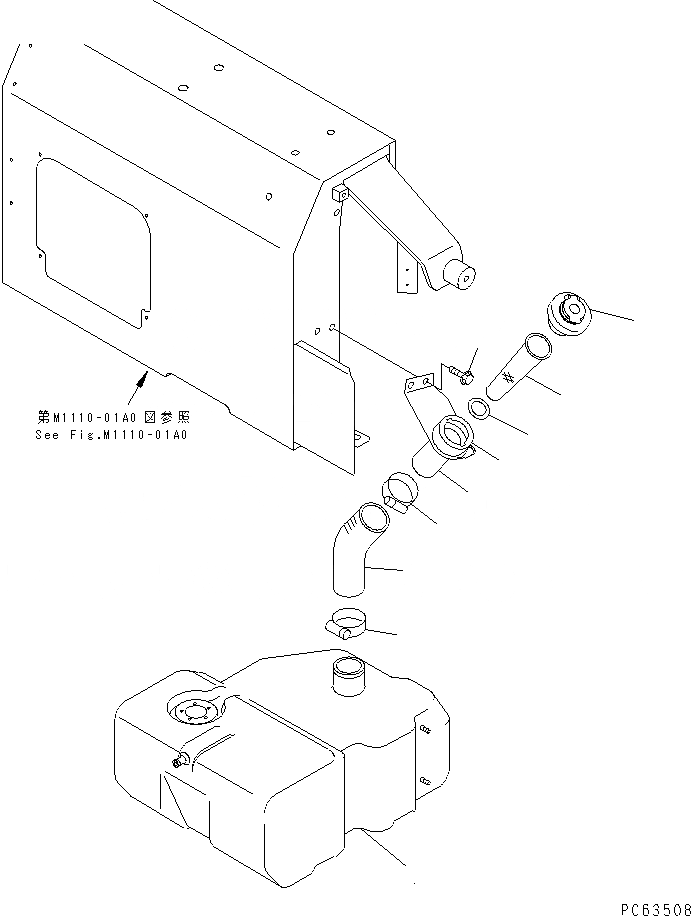 第M1110-01A0 図参照
See Fig.M1110-01A0

PC63508