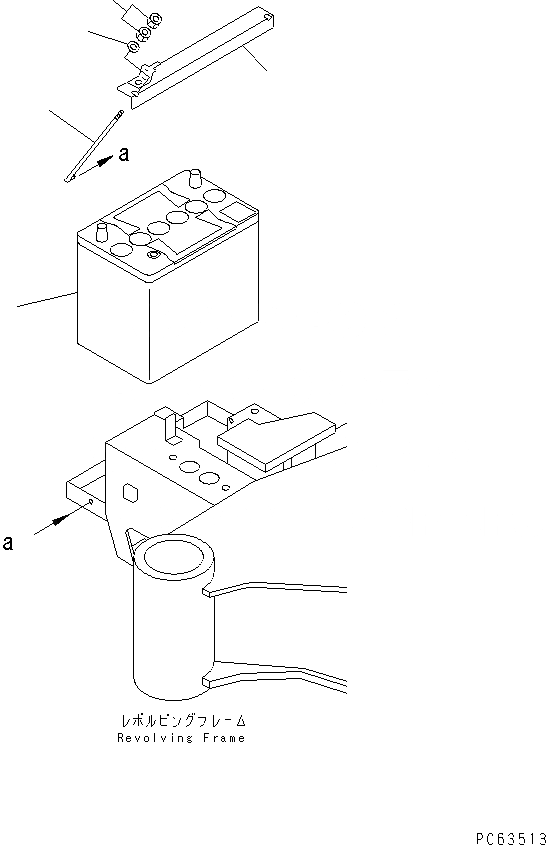 a

a

レボルビングフレーム
Revolving Frame

PC63513