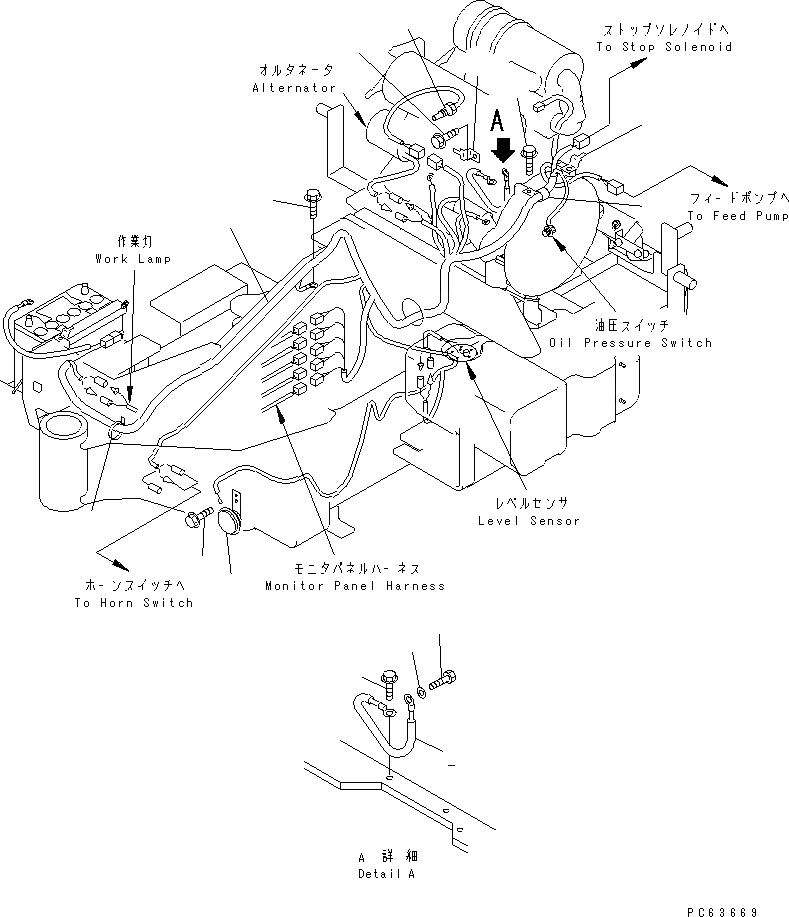 ストップソレノイドへ
To Stop Solenoid

オルタネータ
Alternator

A

フィードポンプへ
To Feed Pump

作業灯
Work Lamp

油圧スイッチ
Oil Pressure Switch

レベルセンサ
Level Sensor

モニタパネルハーネス
Monitor Panel Harness

ホーンスイッチへ
To Horn Switch

A 詳細
Detail A

PC63669