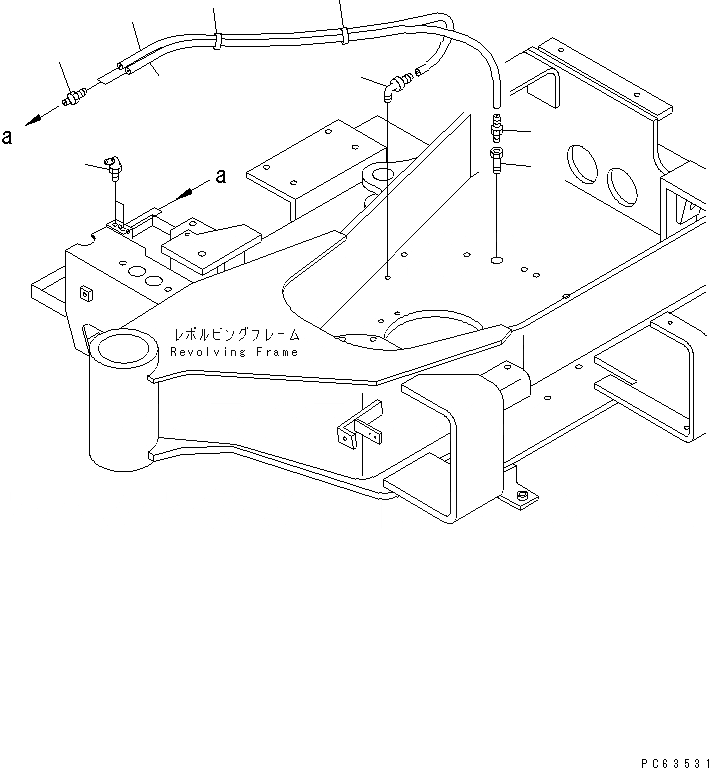 a
a
レボルビングフレーム
Revolving Frame
PC63531