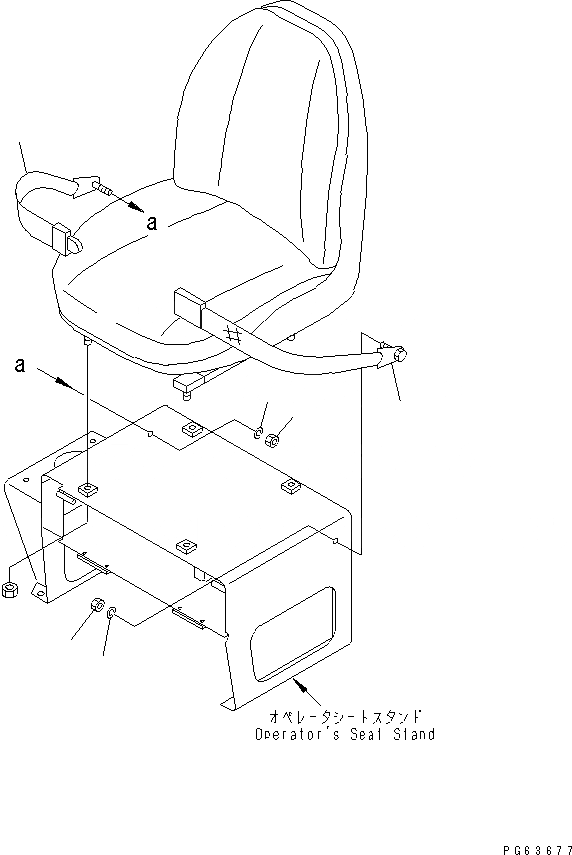 a

a

オペレータシートスタンド
Operator's Seat Stand

PG63677