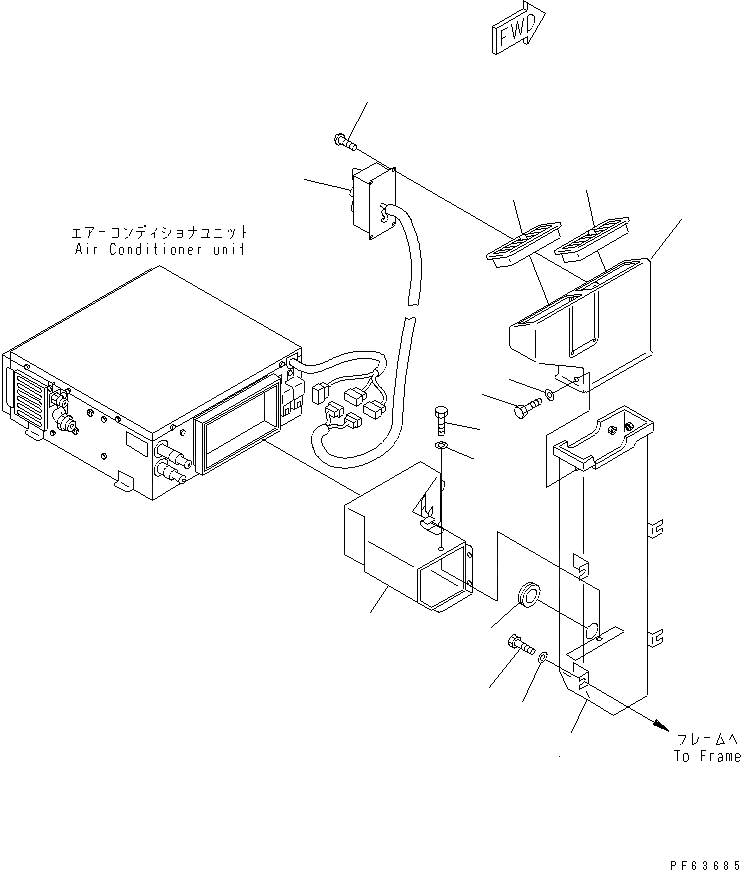 FWD

エアーコンディショナユニット
Air Conditioner unit

フレームへ
To Frame

PF63685