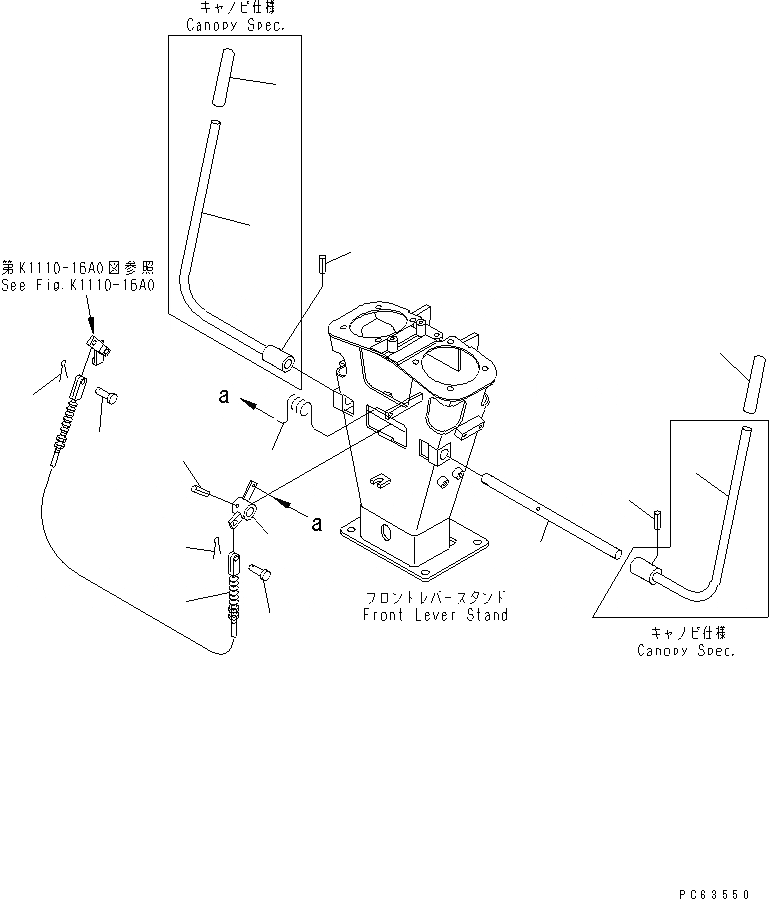 キャノピ仕様
Canopy Spec.

第K1110-16A0図参照
See Fig.K1110-16A0

a

a

フロントレバースタンド
Front Lever Stand

キャノピ仕様
Canopy Spec.

PC63550