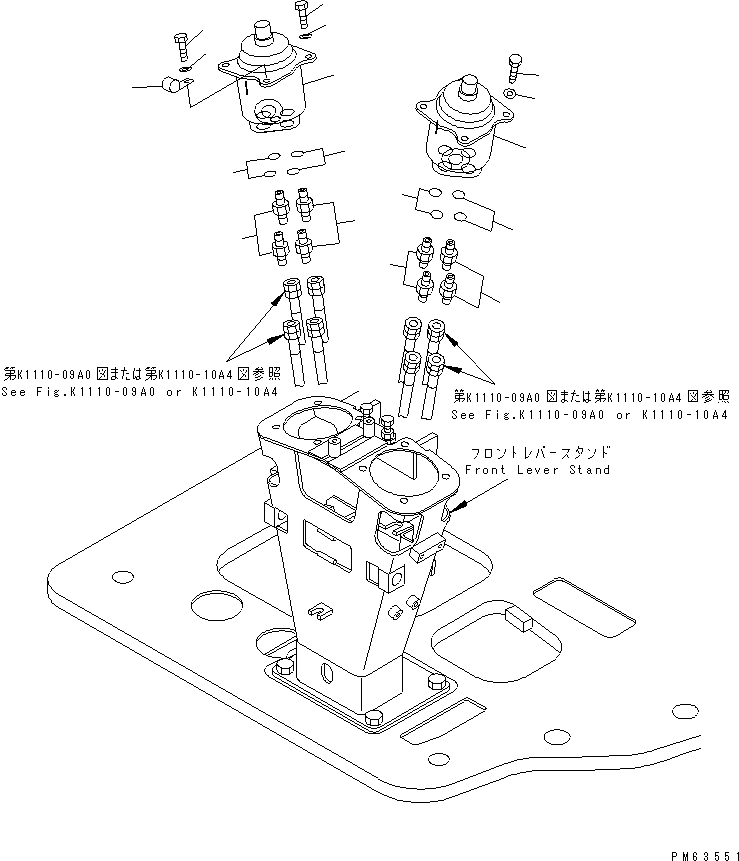 第K1110-09A0図または第K1110-10A4図参照
See Fig.K1110-09A0 or K1110-10A4

第K1110-09A0図または第K1110-10A4図参照
See Fig.K1110-09A0 or K1110-10A4

フロントレバースタンド
Front Lever Stand

PM63551