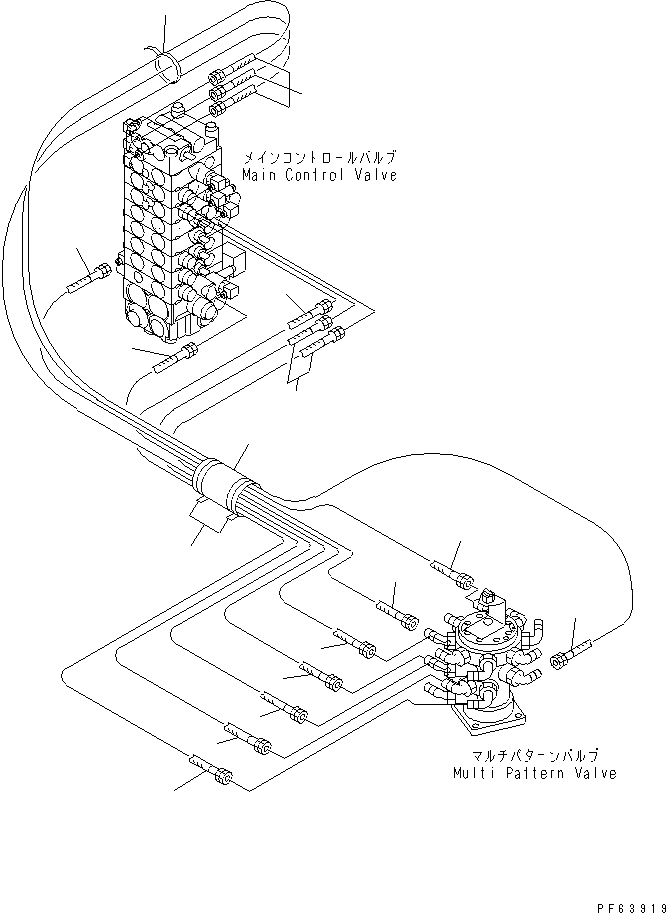 メインコントロールバルブ
Main Control Valve

マルチパターンバルブ
Multi Pattern Valve

PF63919