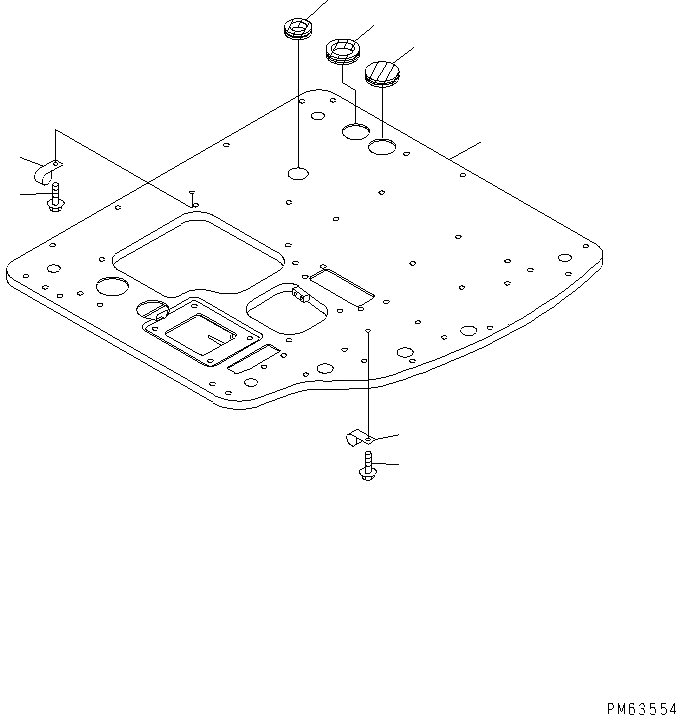 PM63554