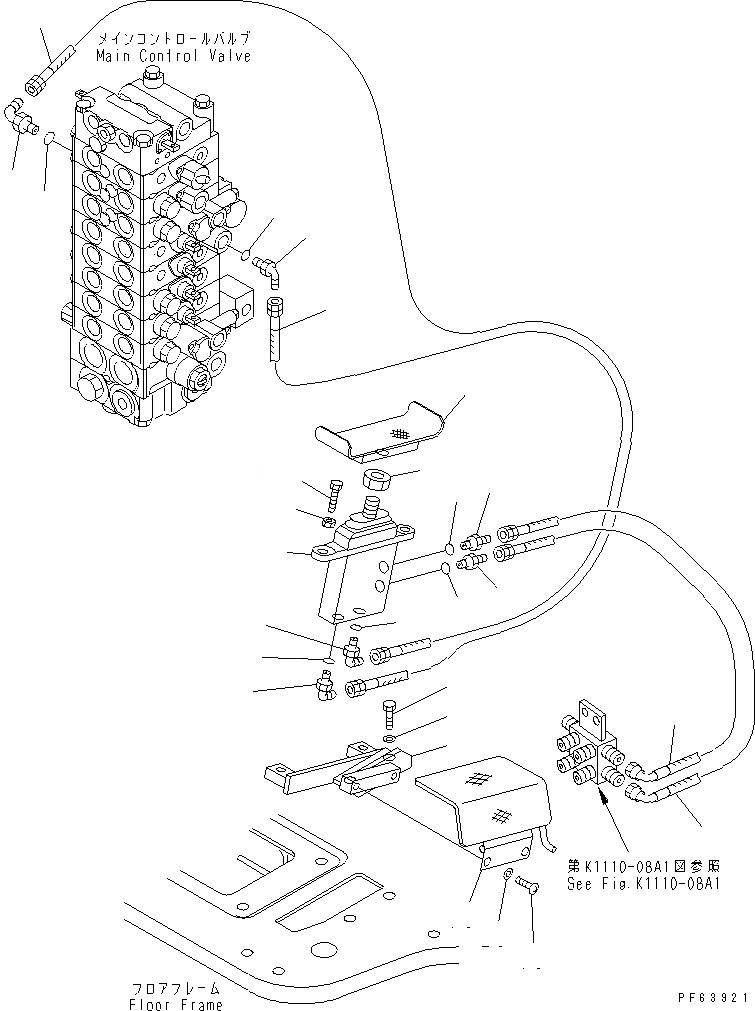 メインコントロールバルブ
Main Control Valve

第K1110-08A1図参照
See Fig.K1110-08A1

フロアフレーム
Floor Frame

PF63921