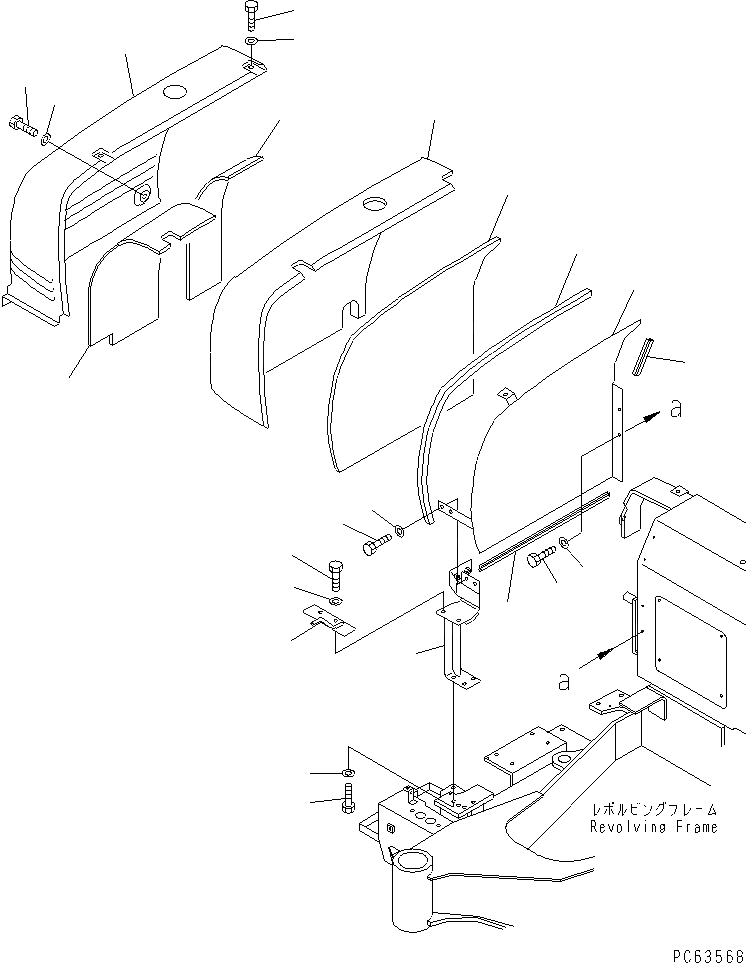 a

a

レボルビングフレーム
Revolving Frame

PC63568