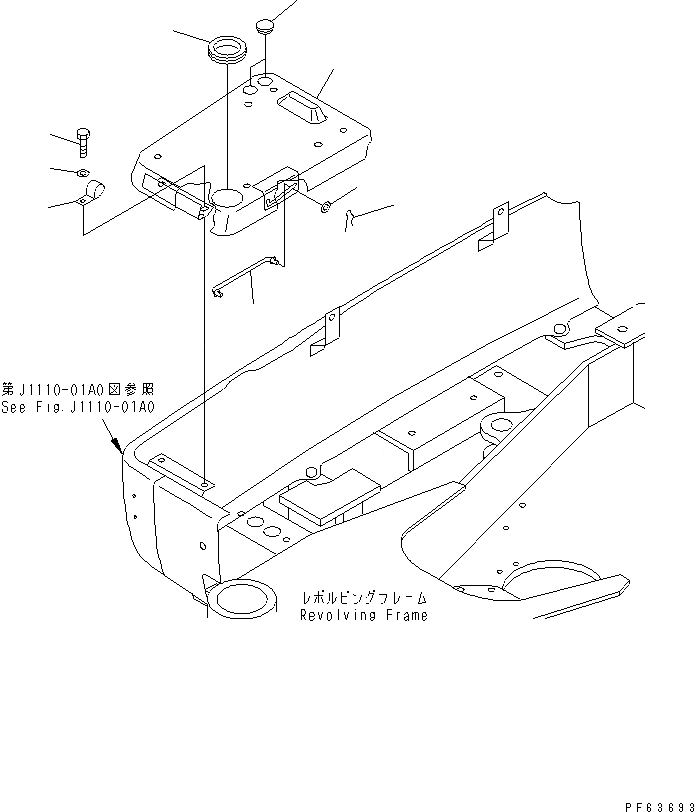 第J1110-01A0図参照
See Fig.J1110-01A0

レボルビングフレーム
Revolving Frame

PF63693