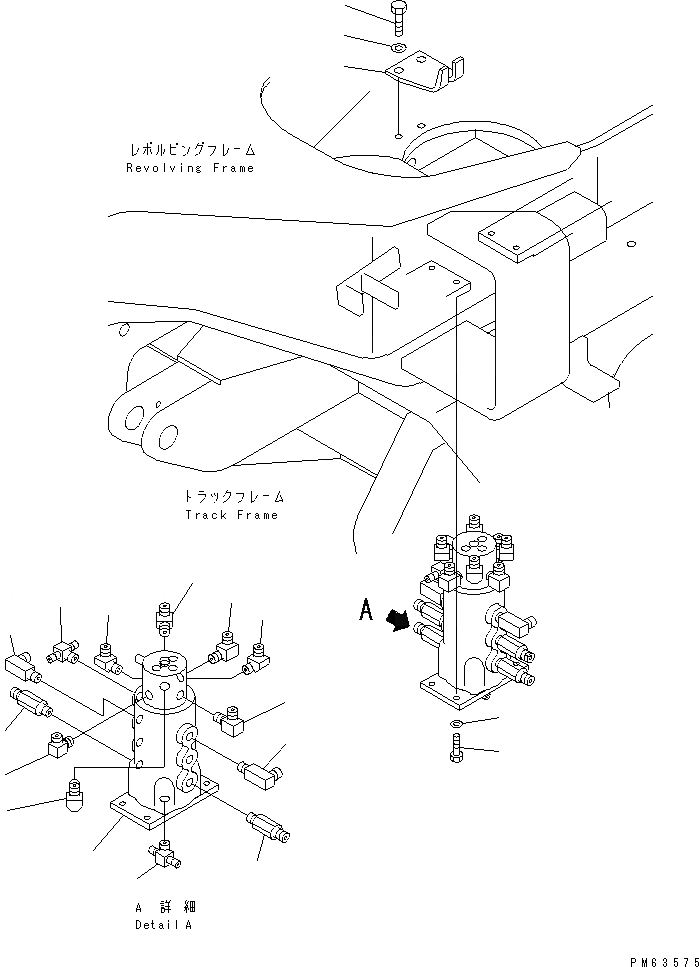 レボルビングフレーム
Revolving Frame

トラックフレーム
Track Frame

A

A 詳細
Detail A

PM63575