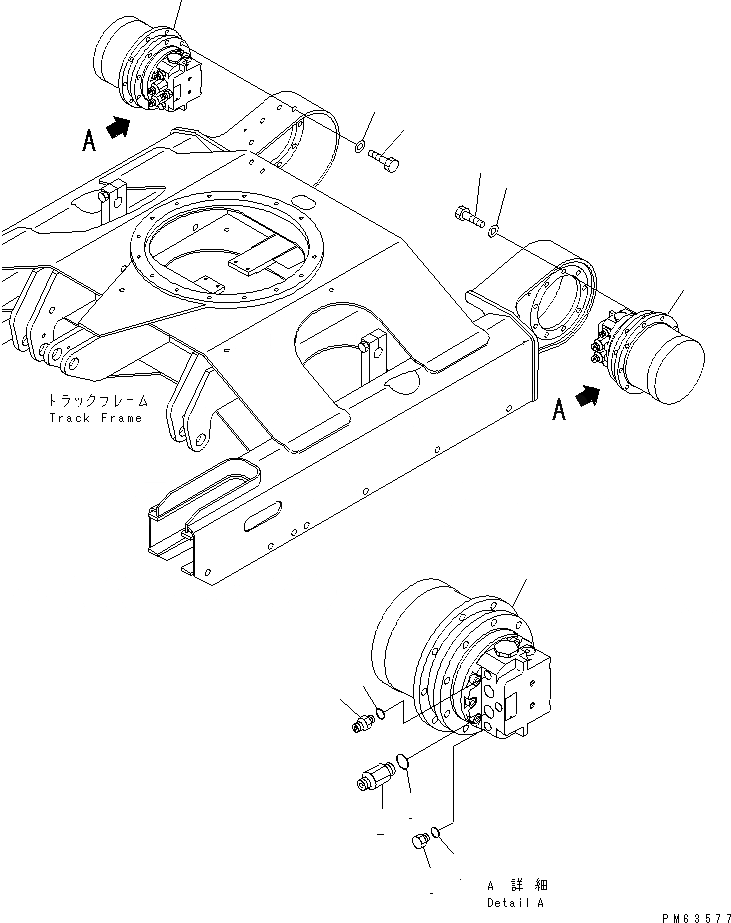 A

A

トラックフレーム
Track Frame

A 詳細
Detail A

PM63577