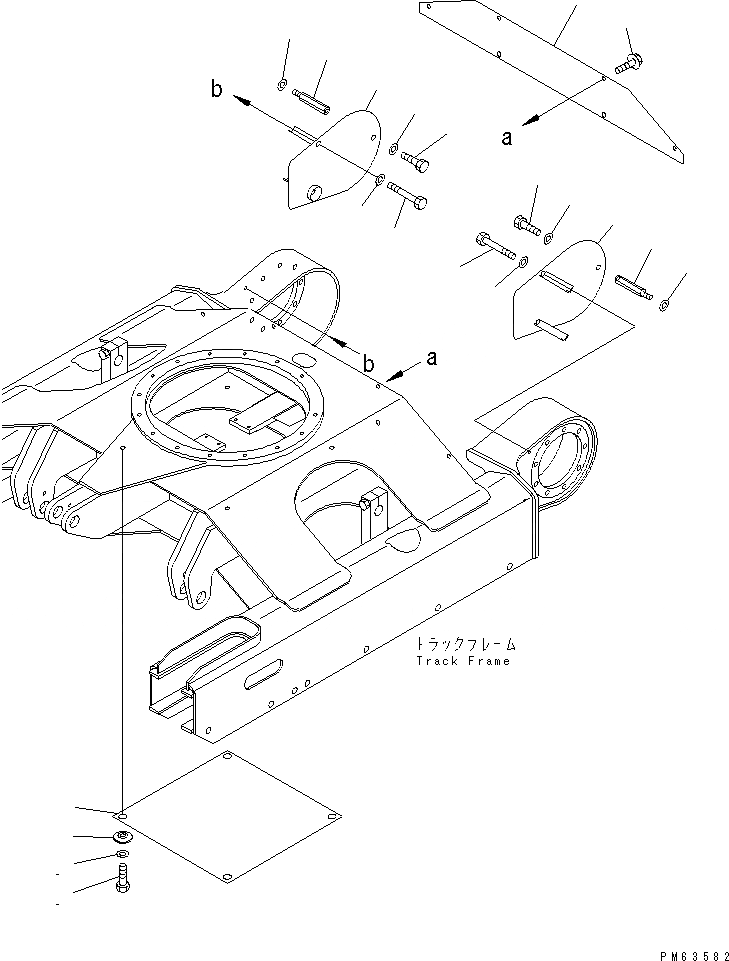 b
a
b
a
トラックフレーム
Track Frame
PM63582