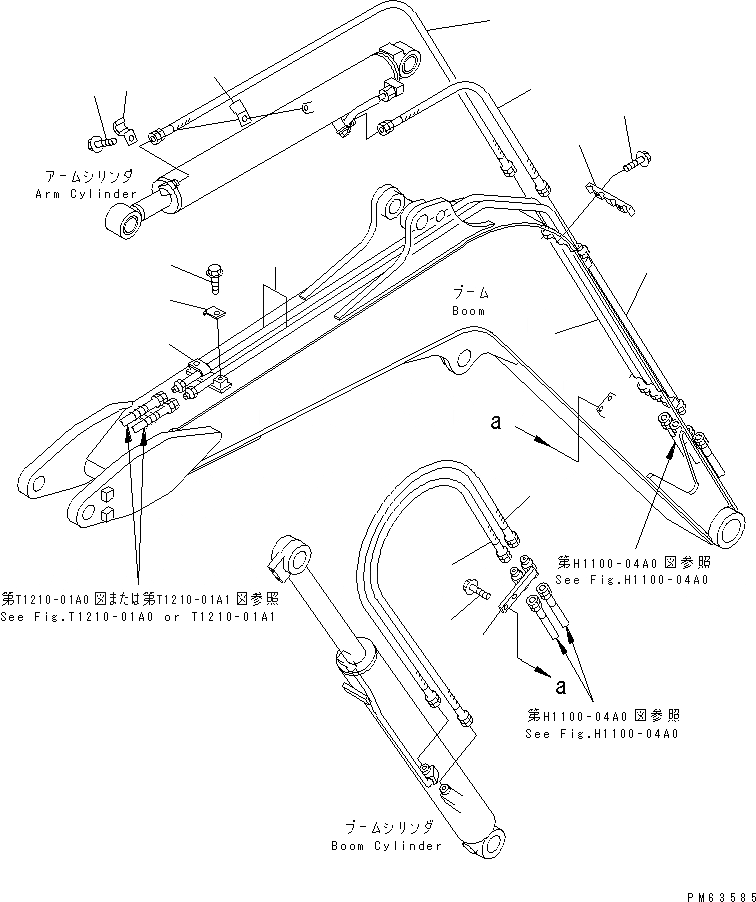 アームシリンダ
Arm Cylinder

ブーム
Boom

a

第H1100-04A0 図参照
See Fig.H1100-04A0

第T1210-01A0 図または第T1210-01A1 図参照
See Fig.T1210-01A0 or T1210-01A1

a

第H1100-04A0 図参照
See Fig.H1100-04A0

ブームシリンダ
Boom Cylinder

PM63585