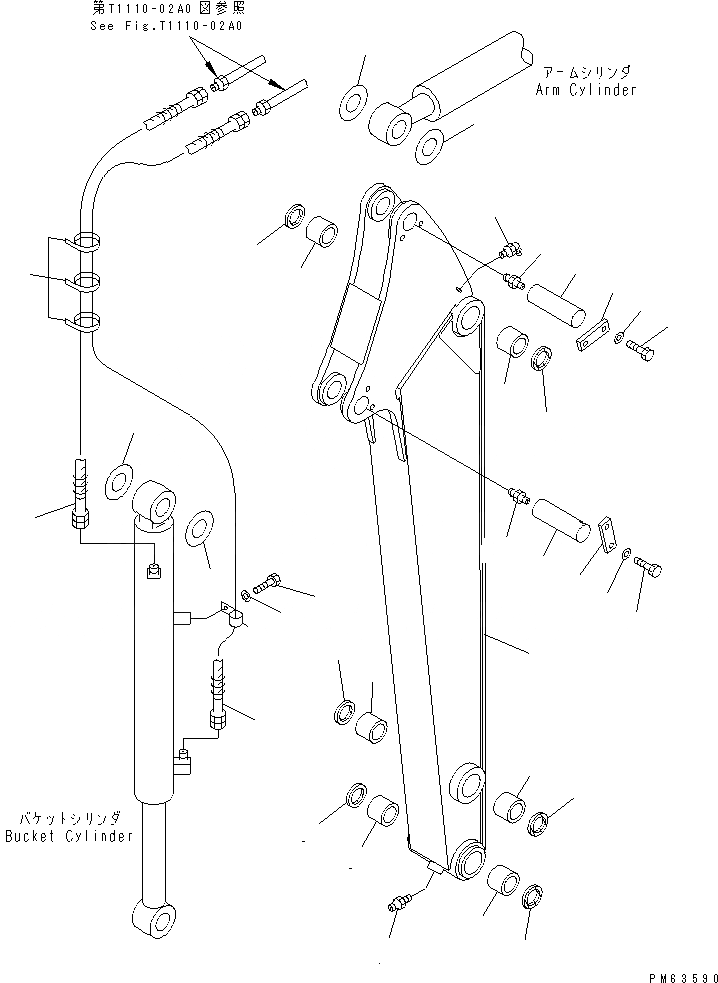 第T1110-02A0 図参照
See Fig.T1110-02A0

アームシリンダ
Arm Cylinder

バケットシリンダ
Bucket Cylinder

PM63590