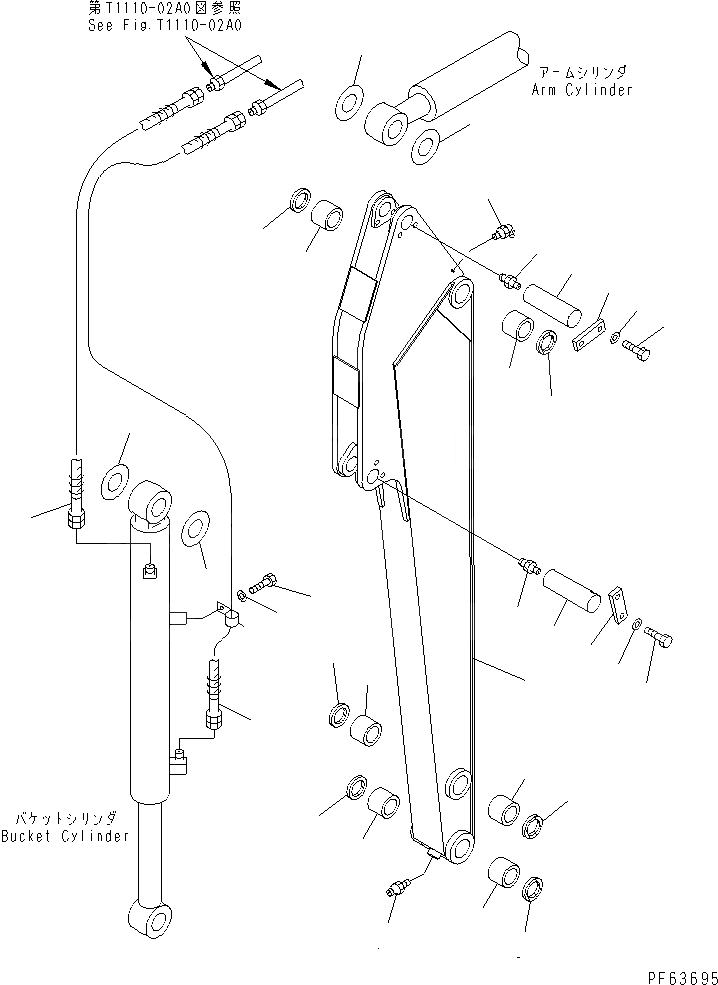 第T1110-02A0図参照
See Fig.T1110-02A0

アームシリンダ
Arm Cylinder

バケットシリンダ
Bucket Cylinder

PF63695