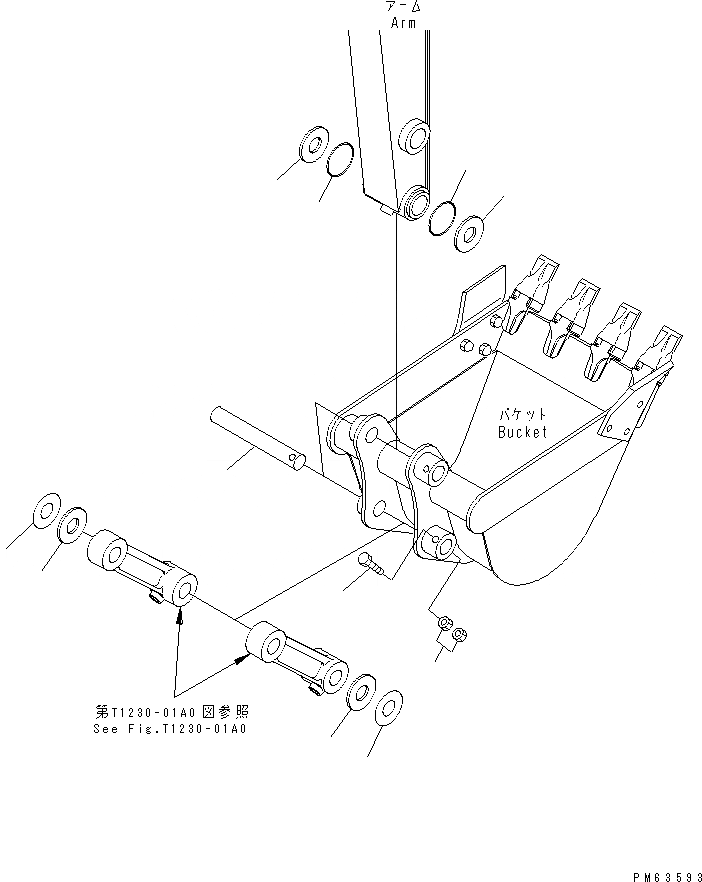 アーム
Arm

バケット
Bucket

第T1230-01A0図参照
See Fig.T1230-01A0

PM63593