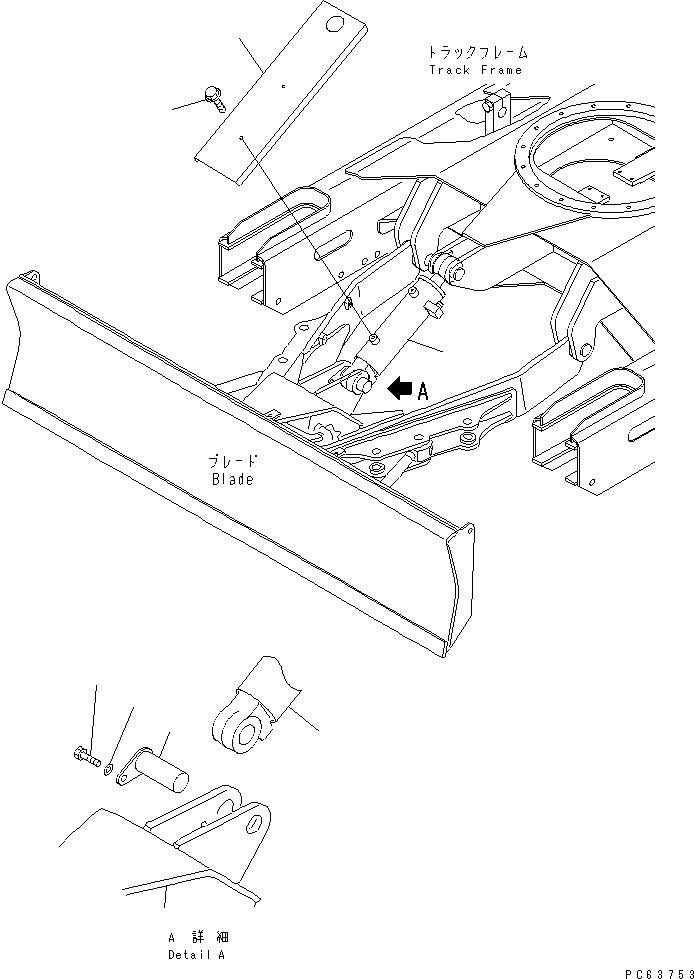 トラックフレーム
Track Frame

A

ブレード
Blade

A 詳細
Detail A

PC63753