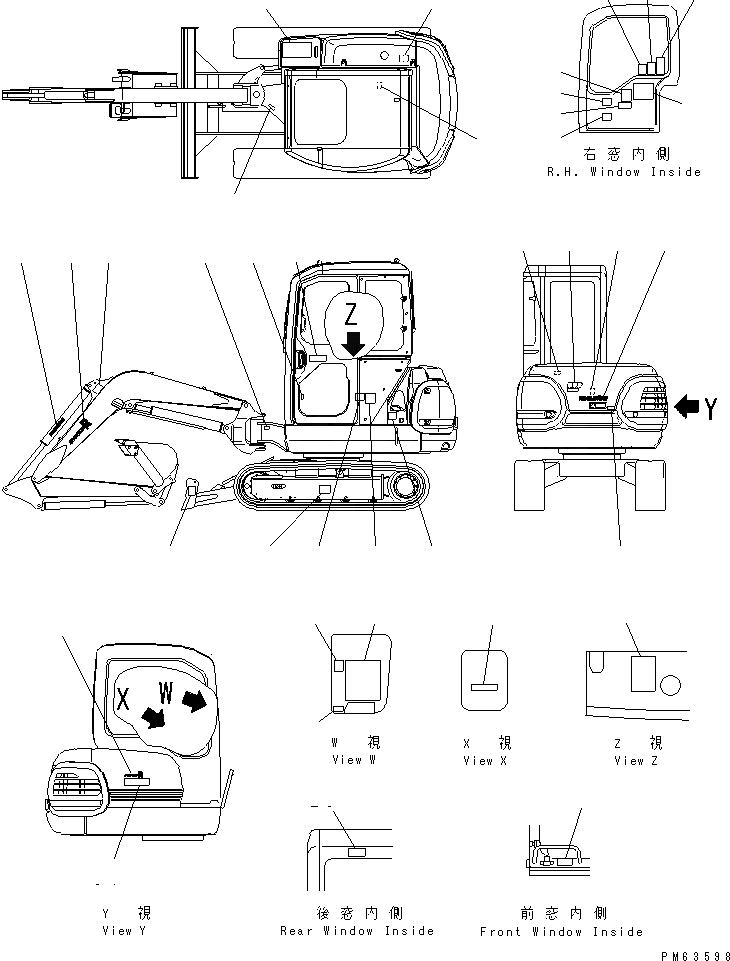 右窓内側
R.H. Window Inside

Z

Y

X W

W 視
View W

X 視
View X

Z 視
View Z

Y 視
View Y

後窓内側
Rear Window Inside

前窓内側
Front Window Inside

PM63598