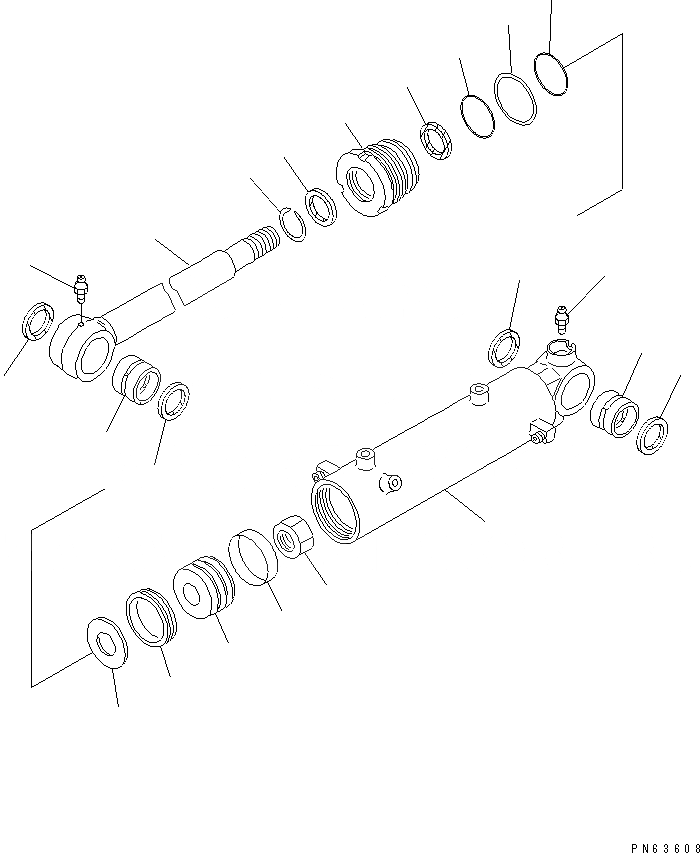 PN63608