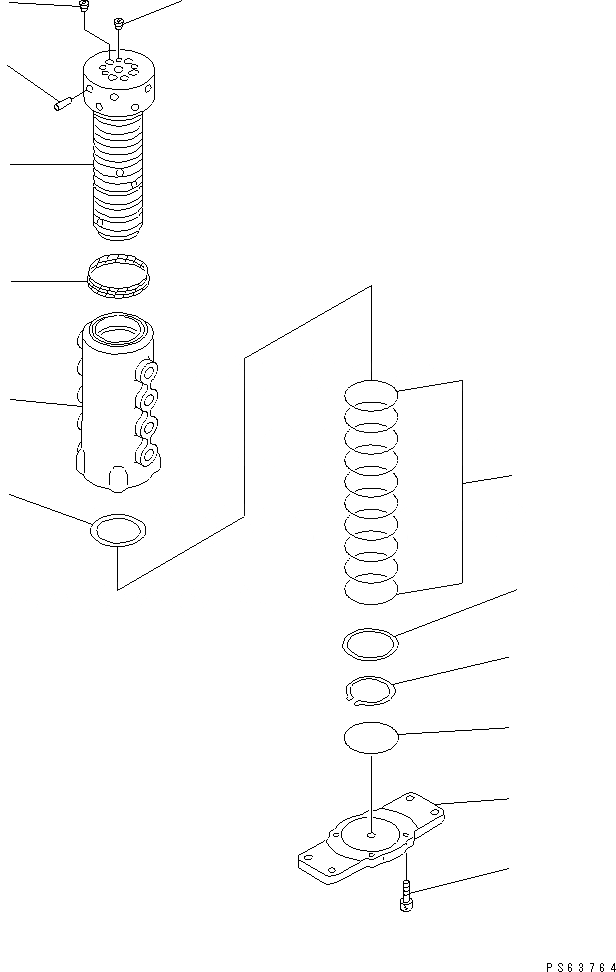 PS63764