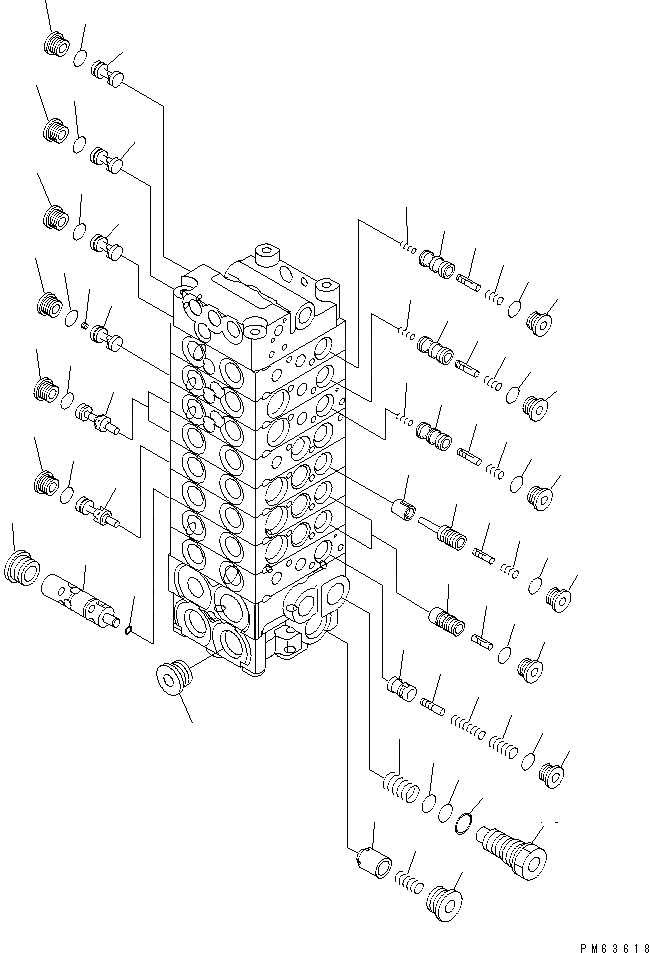 PM63618