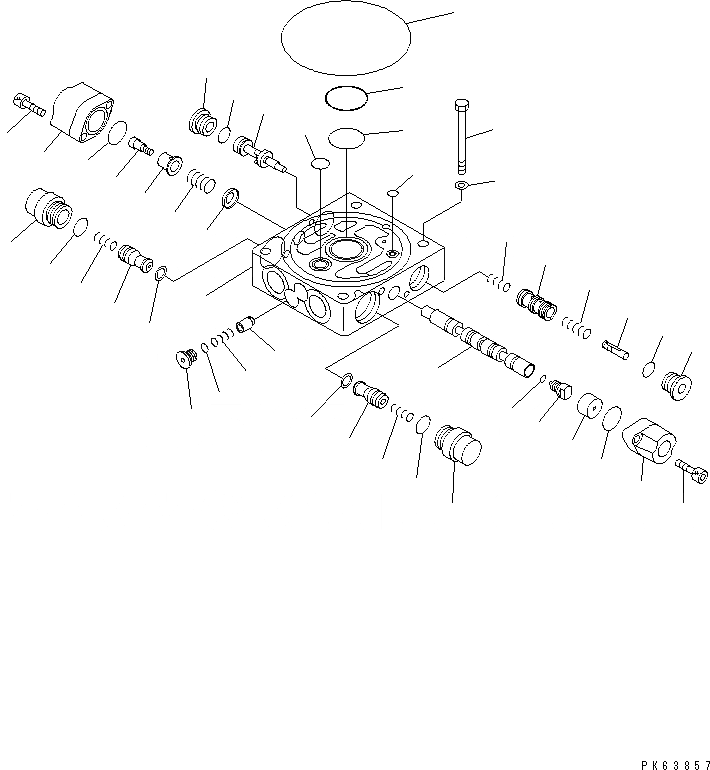 PK63857