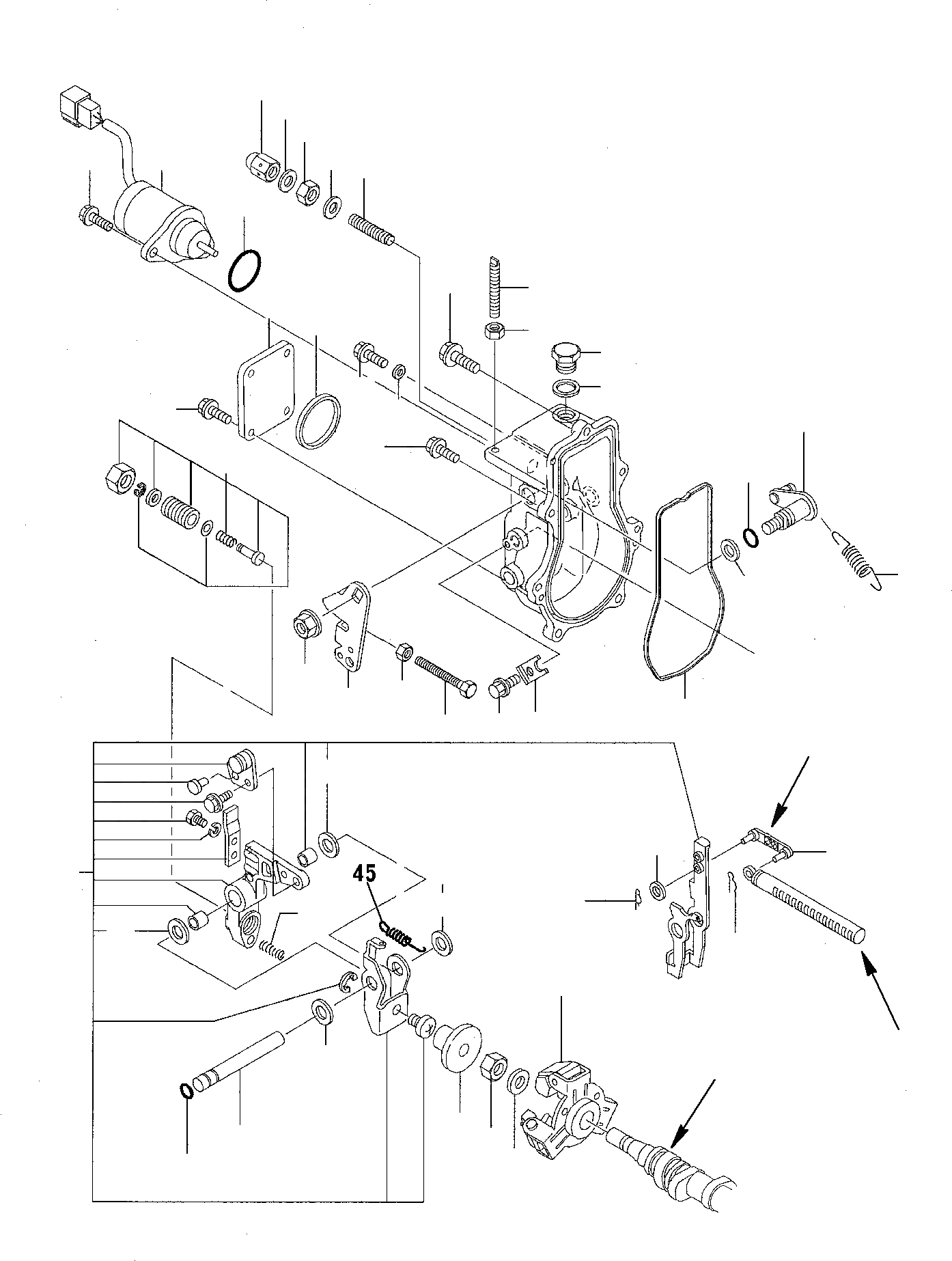 45