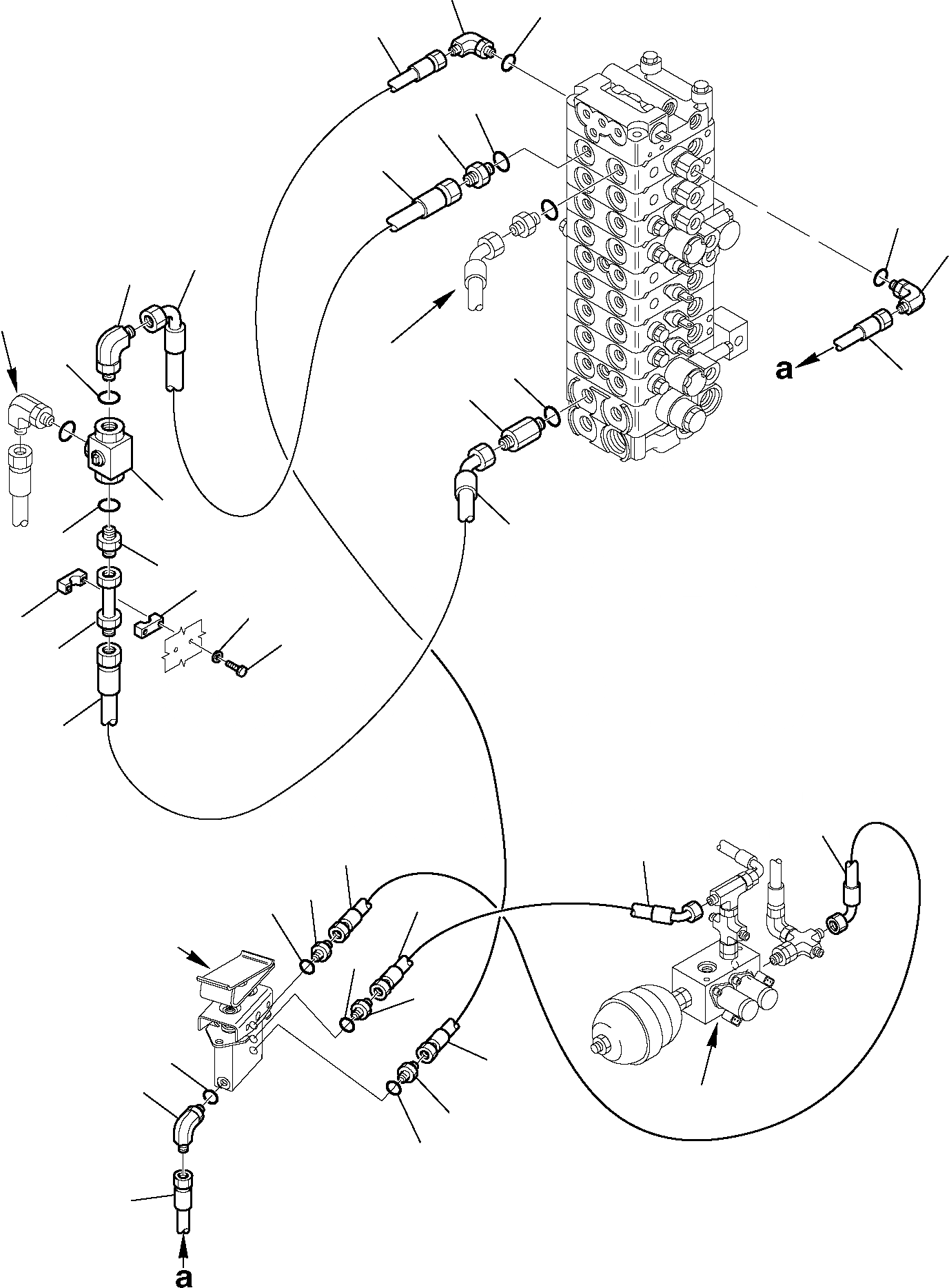 a

a