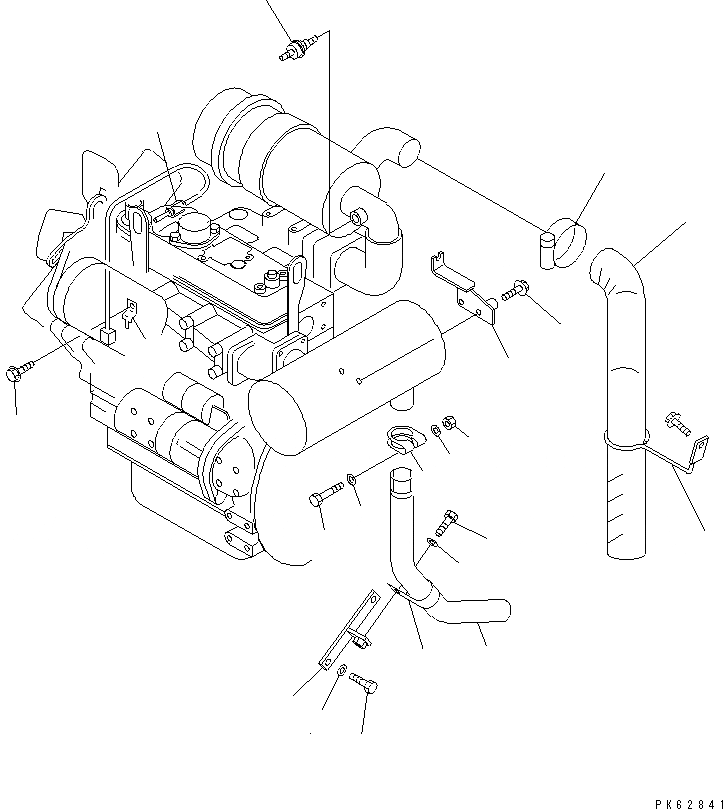 PK62841