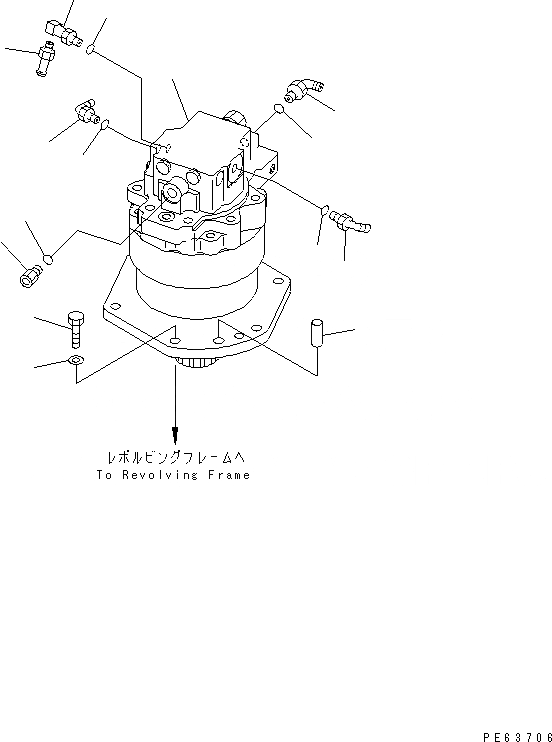 レボルビングフレームへ
To Revolving Frame

PE63706