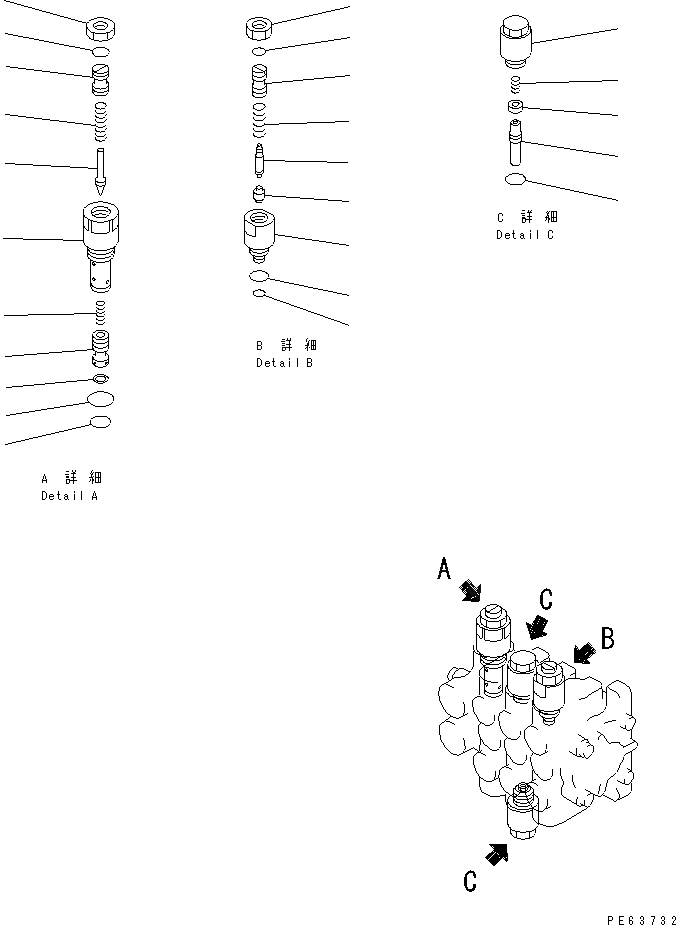 C 詳 細
Detail C

B 詳 細
Detail B

A 詳 細
Detail A

A

C

B

C

PE63732