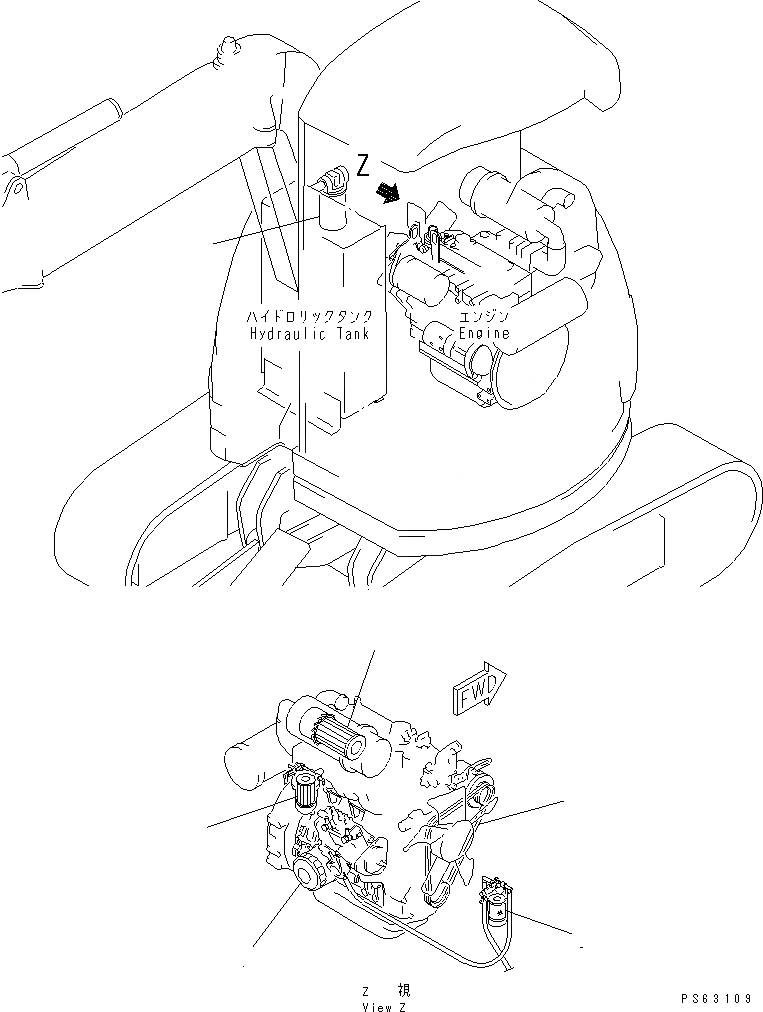 Z

ハイドロリックタンク
Hydraulic Tank

エンジン
Engine

FWD

Z 視
View Z

PS63109