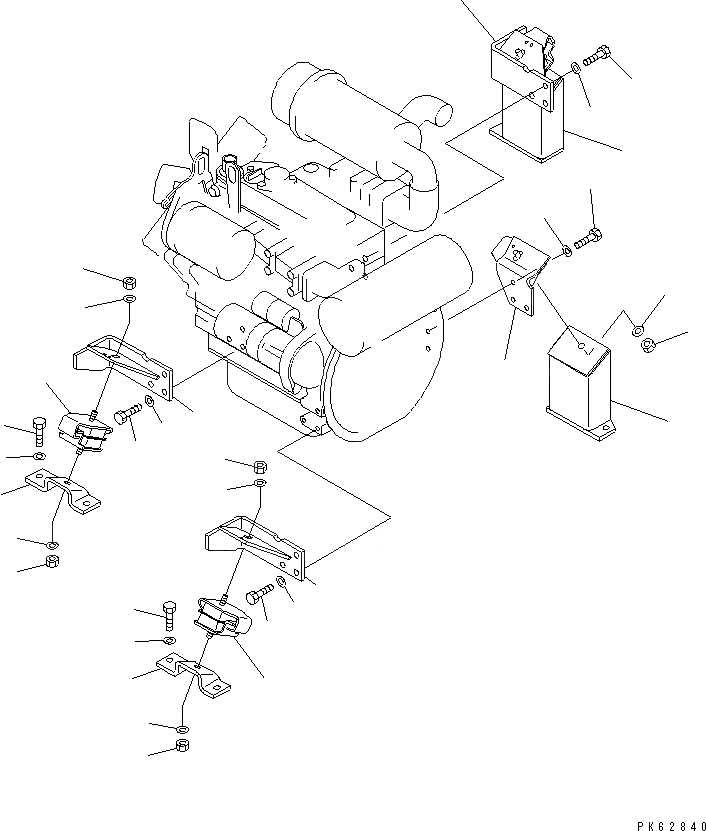 PK62840