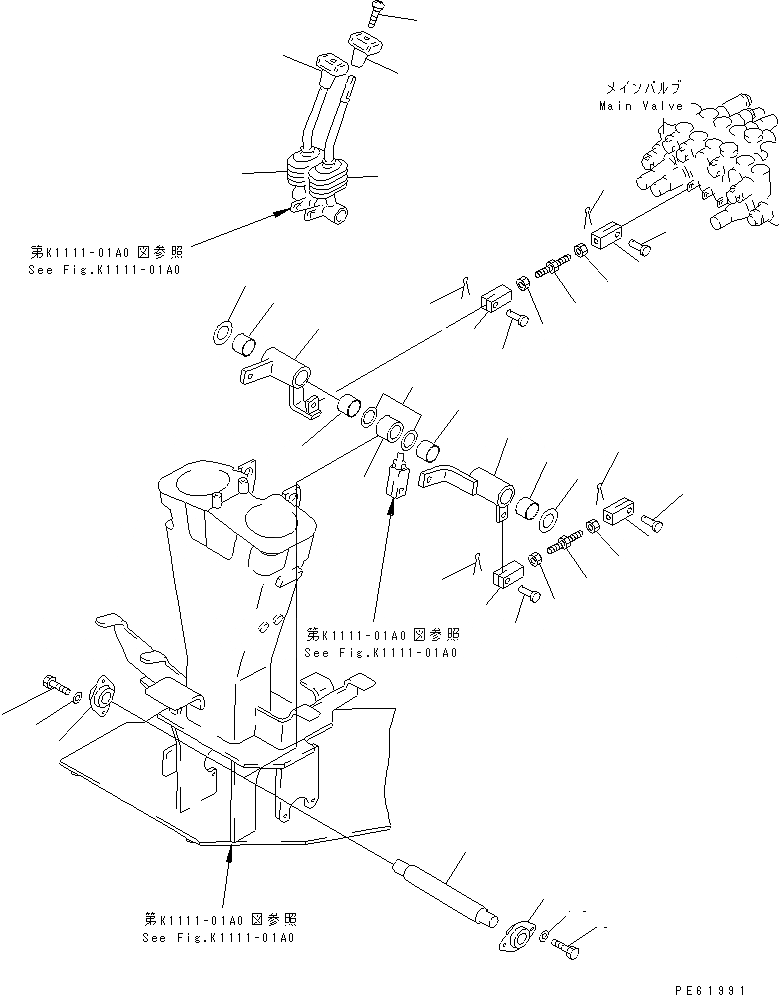 メインバルブ
Main Valve

第K1111-01A0 図参照
See Fig.K1111-01A0

第K1111-01A0 図参照
See Fig.K1111-01A0

第K1111-01A0 図参照
See Fig.K1111-01A0

PE61991