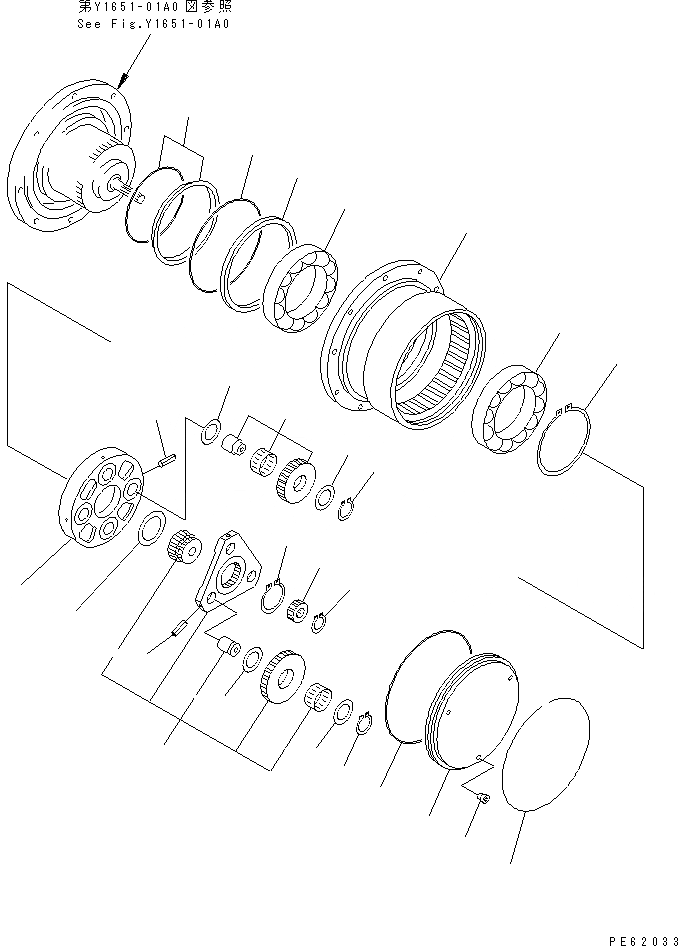 第Y1651-01A0図参照
See Fig.Y1651-01A0

PE62033