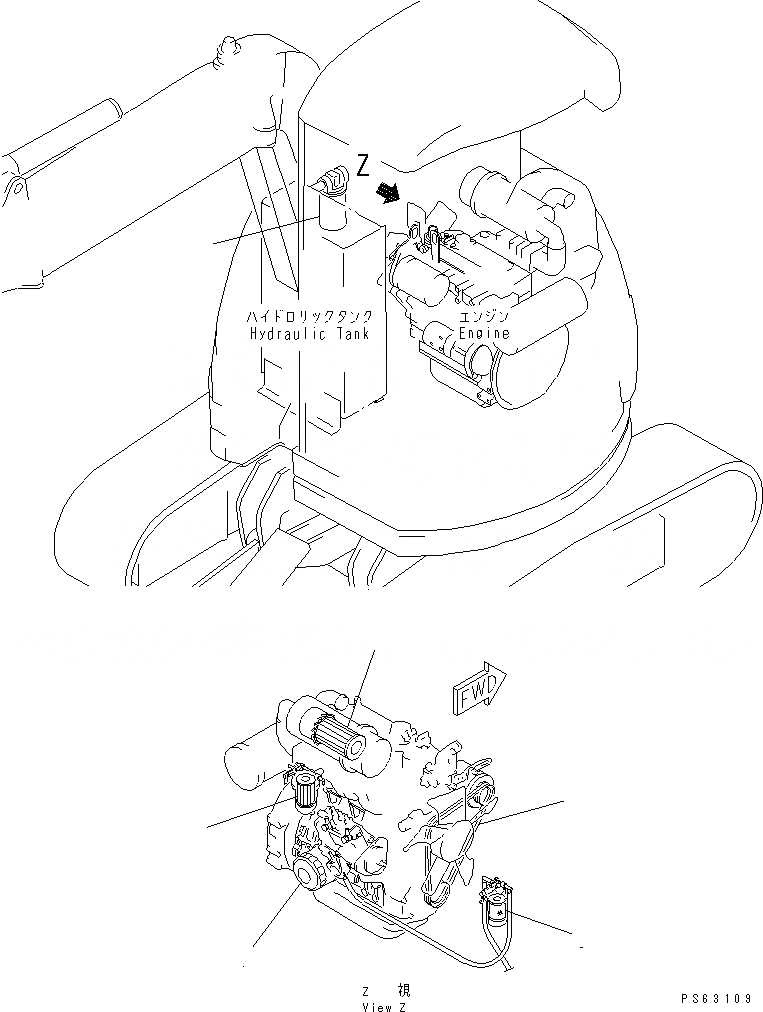 Z

ハイドロリックタンク
Hydraulic Tank

エンジン
Engine

FWD

Z 視
View Z

PS63109