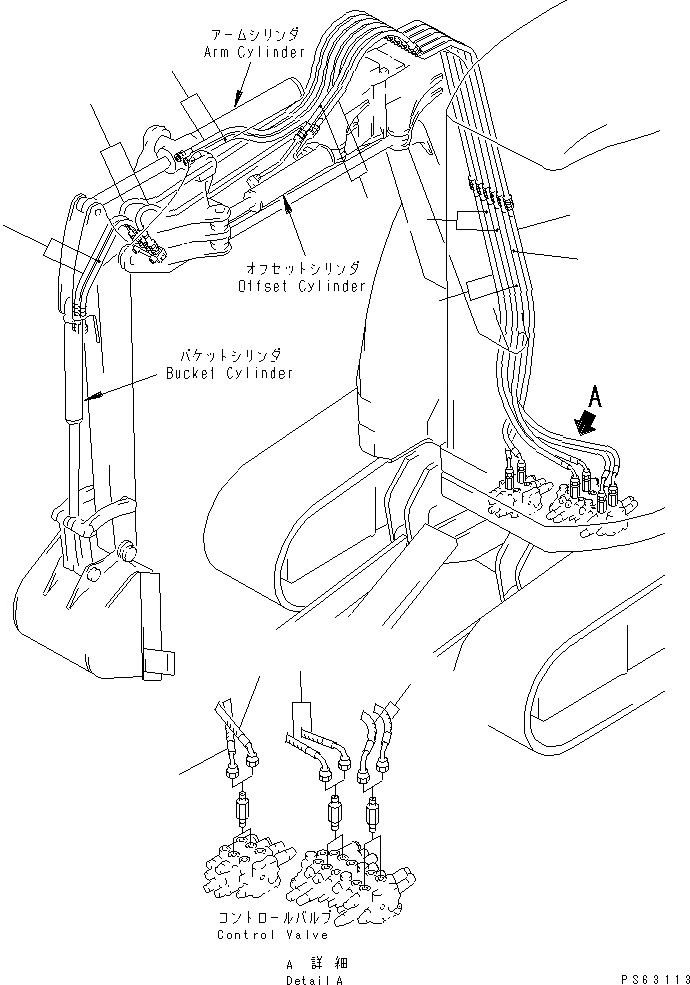 アームシリンダ
Arm Cylinder

オフセットシリンダ
Offset Cylinder

バケットシリンダ
Bucket Cylinder

A

コントロールバルブ
Control Valve

A 詳細
Detail A

PS63113