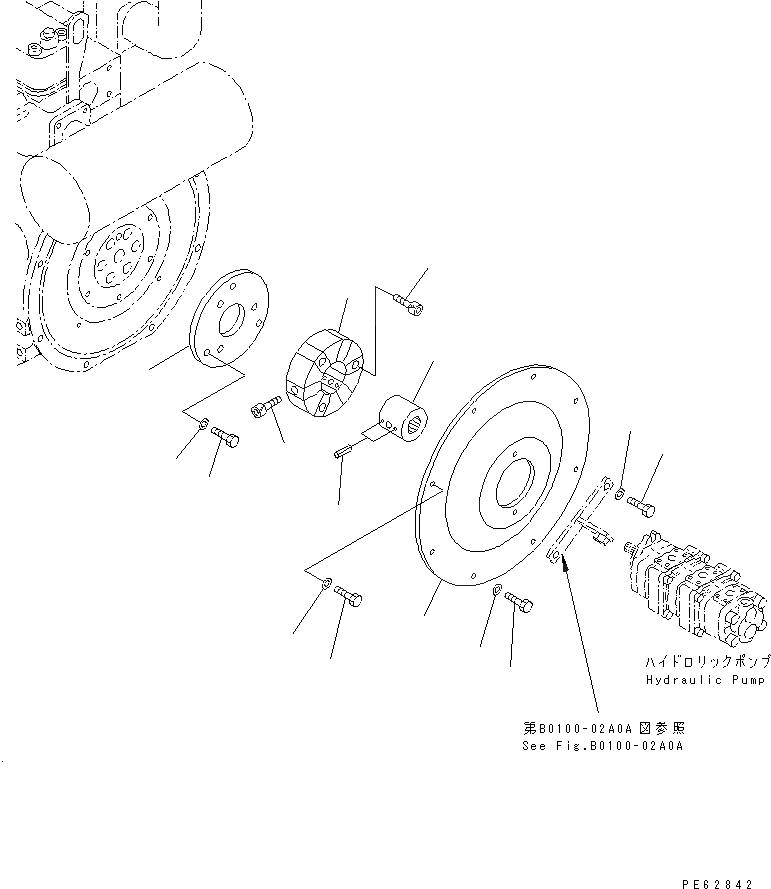 ハイドロリックポンプ
Hydraulic Pump

第B0100-02A0A図参照
See Fig.B0100-02A0A

PE62842