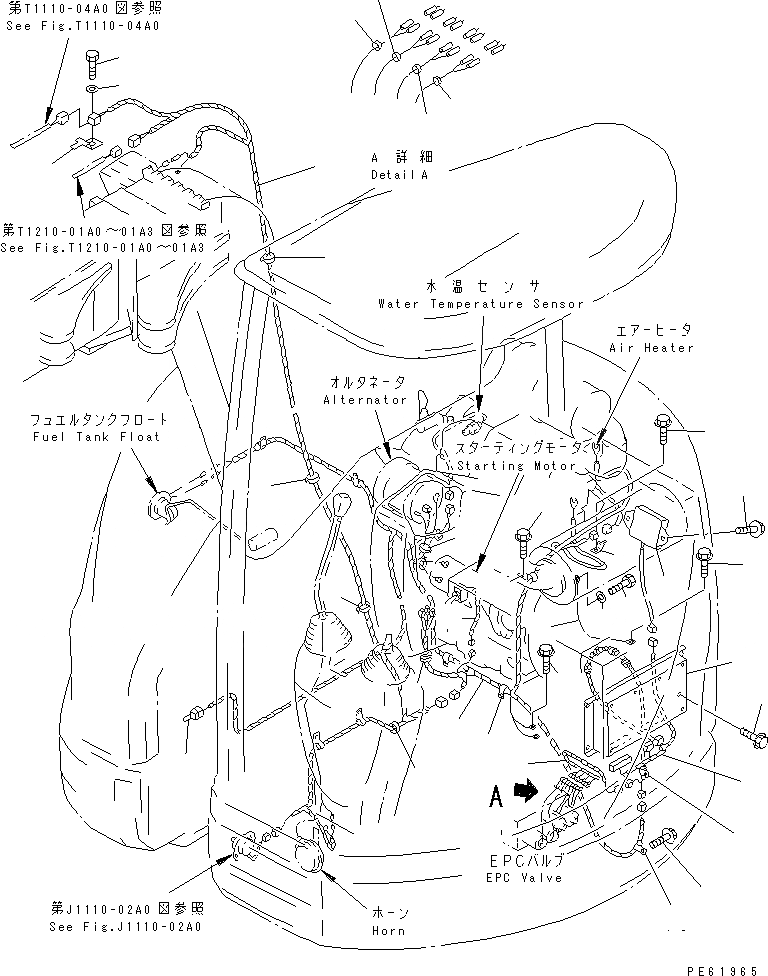 第T1110-04A0 図参照
See Fig.T1110-04A0

A 詳細
Detail A

第T1210-01A0～01A3 図参照
See Fig.T1210-01A0～01A3

水温センサ
Water Temperature Sensor

エアーヒータ
Air Heater

オルタネータ
Alternator

フュエルタンクフロート
Fuel Tank Float

スターティングモータ
Starting Motor

A

EPCバルブ
EPC Valve

第J1110-02A0 図参照
See Fig.J1110-02A0

ホーン
Horn

PE61965