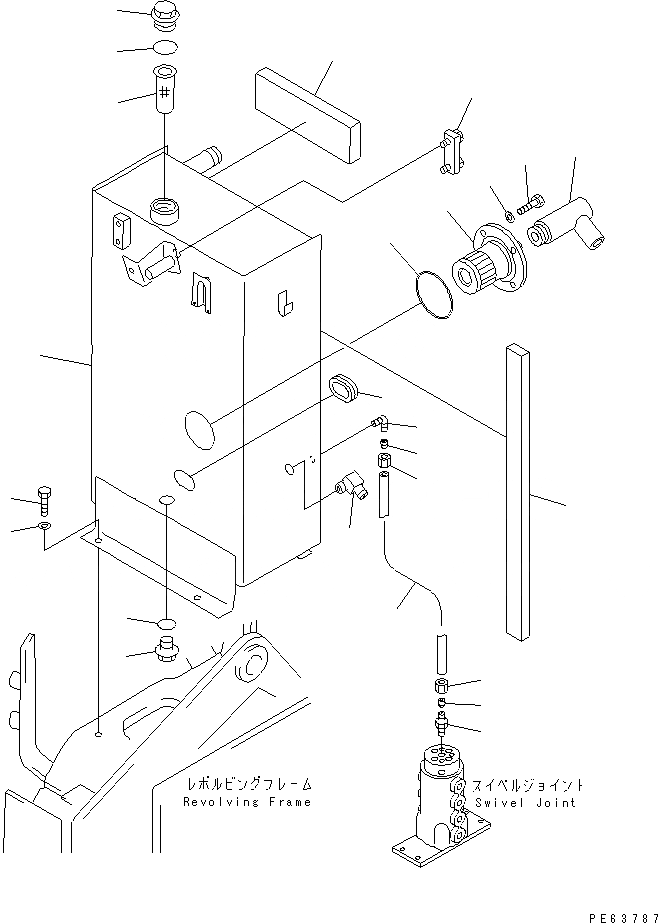 レボルビングフレーム
Revolving Frame

スイベルジョイント
Swivel Joint

PE63787