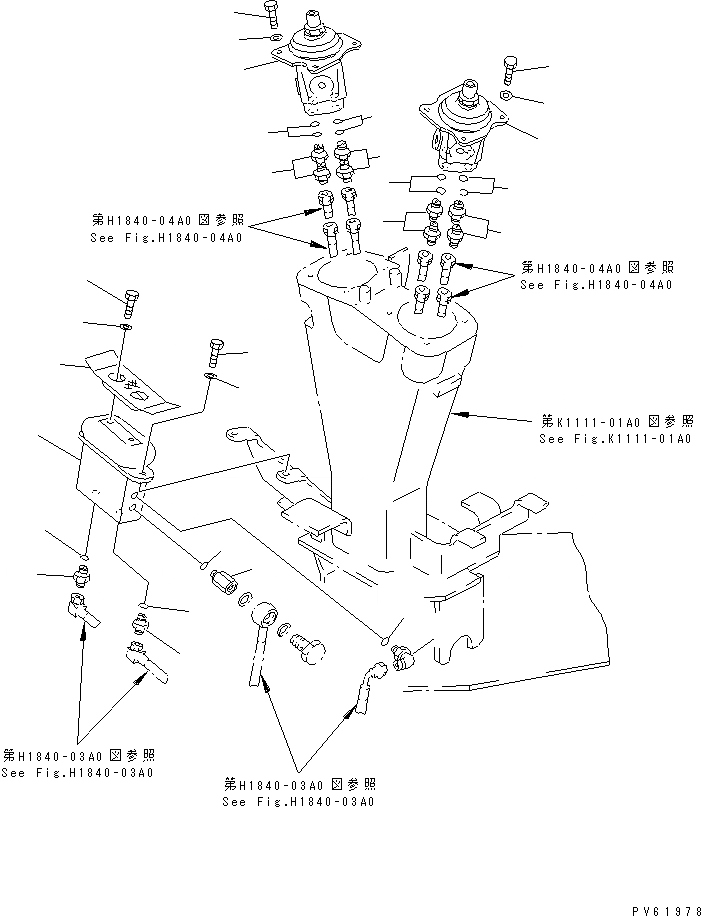 第H1840-04A0 図参照
See Fig.H1840-04A0

第H1840-04A0 図参照
See Fig.H1840-04A0

第K1111-01A0 図参照
See Fig.K1111-01A0

第H1840-03A0 図参照
See Fig.H1840-03A0

第H1840-03A0 図参照
See Fig.H1840-03A0

PV61978