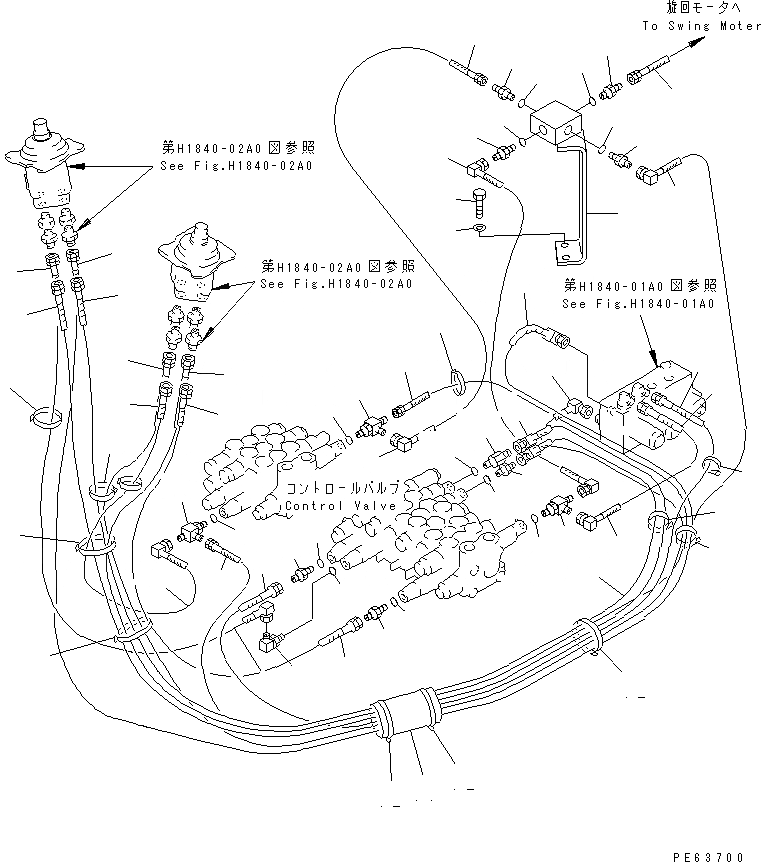 旋回モータへ
To Swing Moter

第H1840-02A0図参照
See Fig.H1840-02A0

第H1840-02A0図参照
See Fig.H1840-02A0

第H1840-01A0図参照
See Fig.H1840-01A0

コントロールバルブ
Control Valve

PE63700