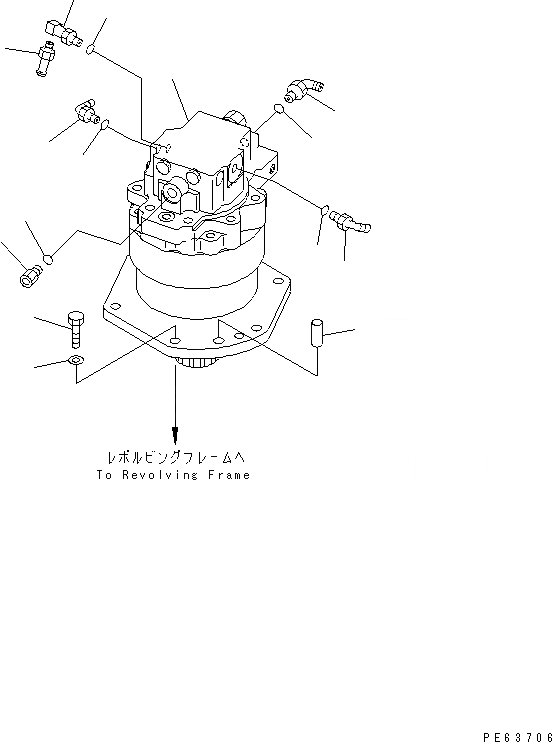 レボルビングフレームへ
To Revolving Frame

PE63706