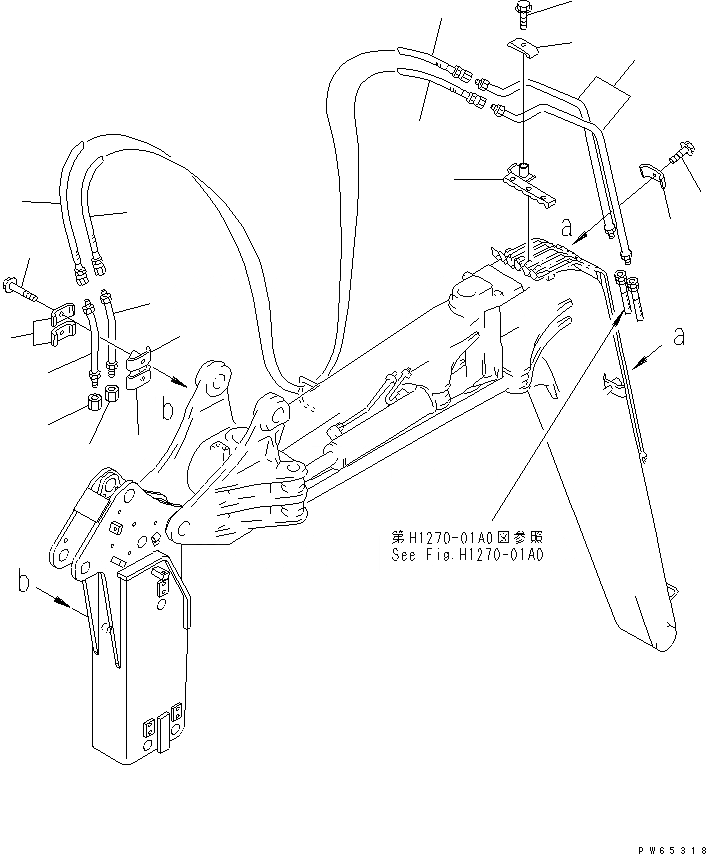 a

a

b

b

第H1270-01A0図参照
See Fig.H1270-01A0

PW65318