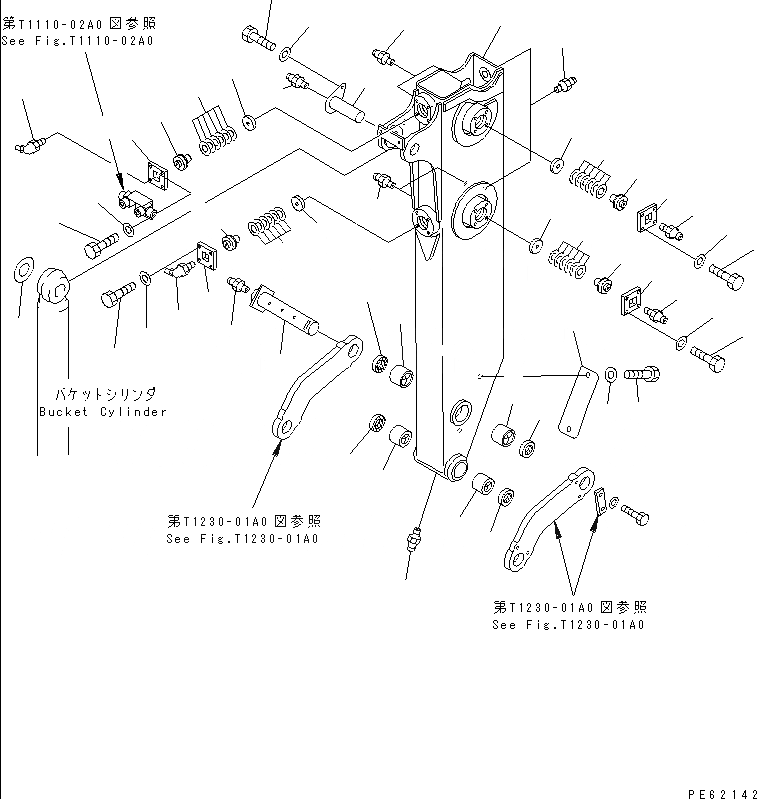 第T1110-02A0 図参照
See Fig.T1110-02A0

バケットシリンダ
Bucket Cylinder

第T1230-01A0 図参照
See Fig.T1230-01A0

第T1230-01A0 図参照
See Fig.T1230-01A0

PE62142