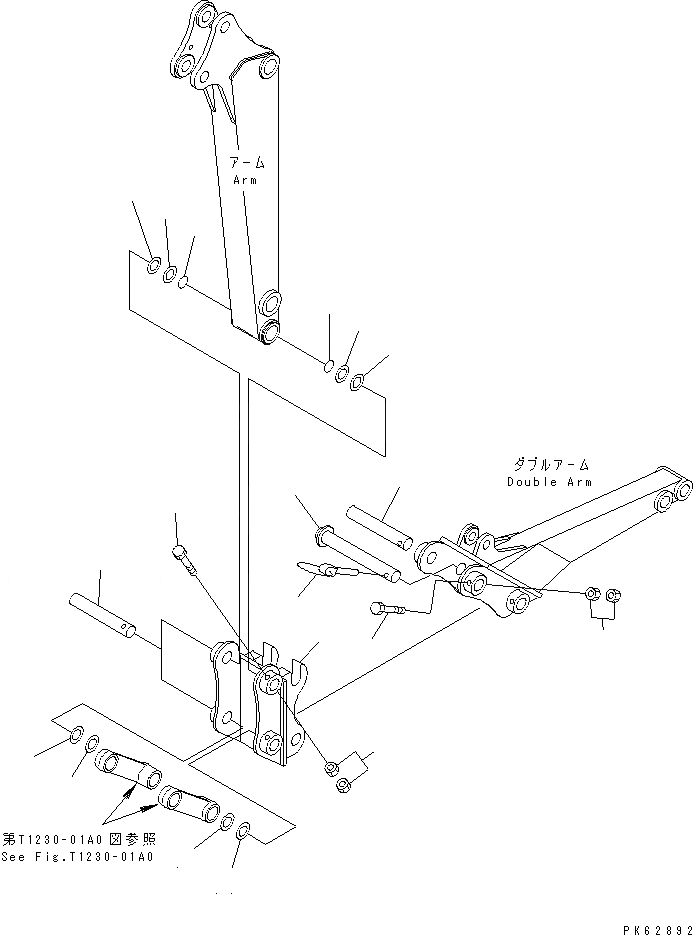 アーム
Arm

ダブルアーム
Double Arm

第T1230-01A0図参照
See Fig.T1230-01A0

PK62892