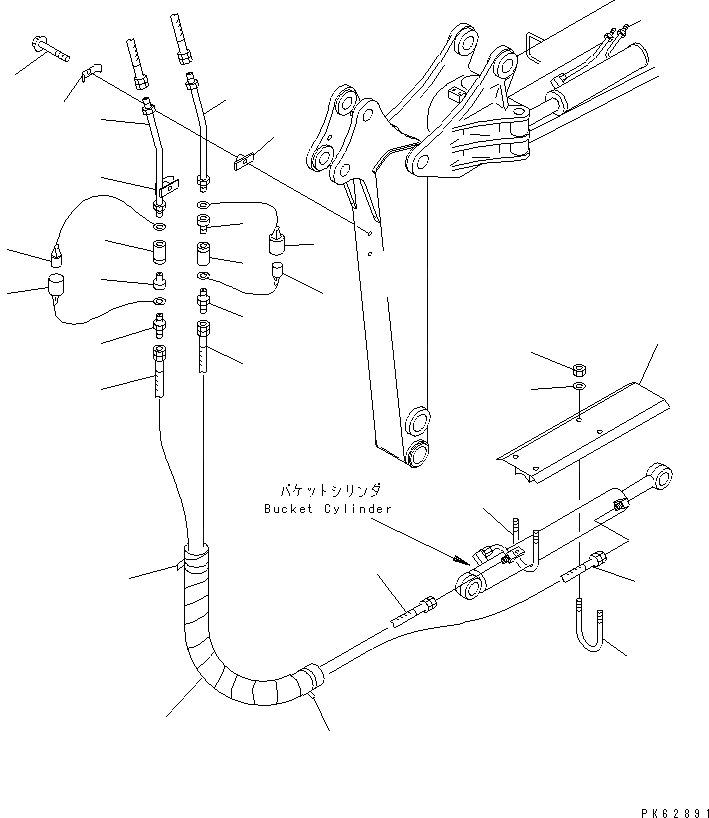 バケットシリンダ
Bucket Cylinder

PK62891