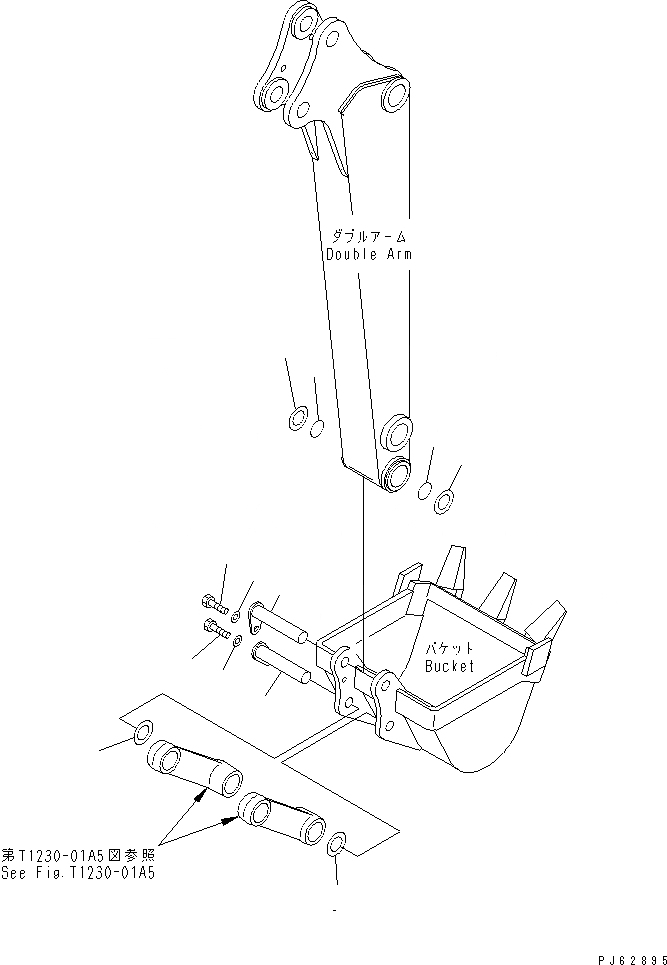 ダブルアーム
Double Arm

バケット
Bucket

第T1230-01A5図参照
See Fig.T1230-01A5

PJ62895