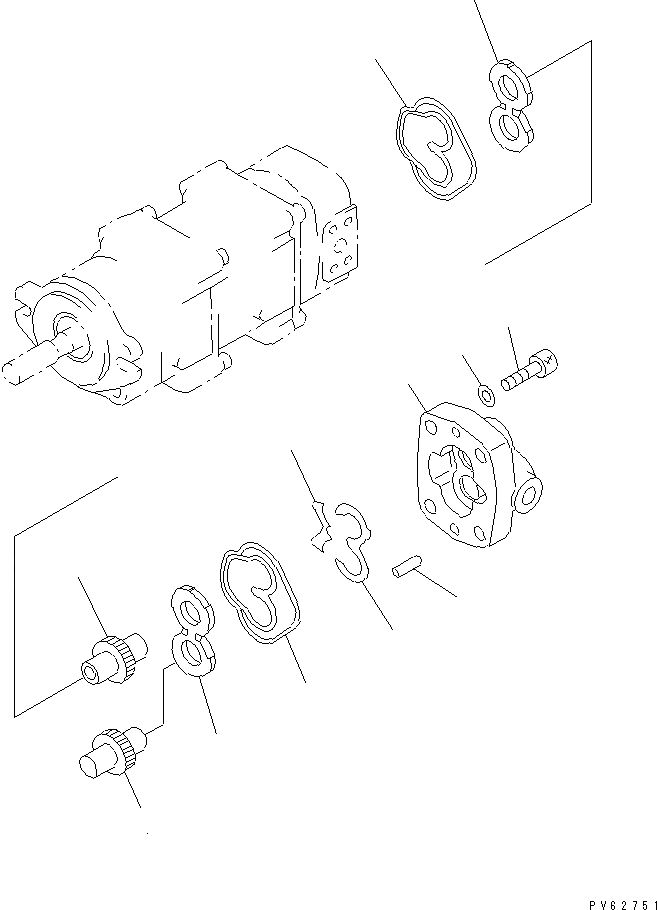 PV62751